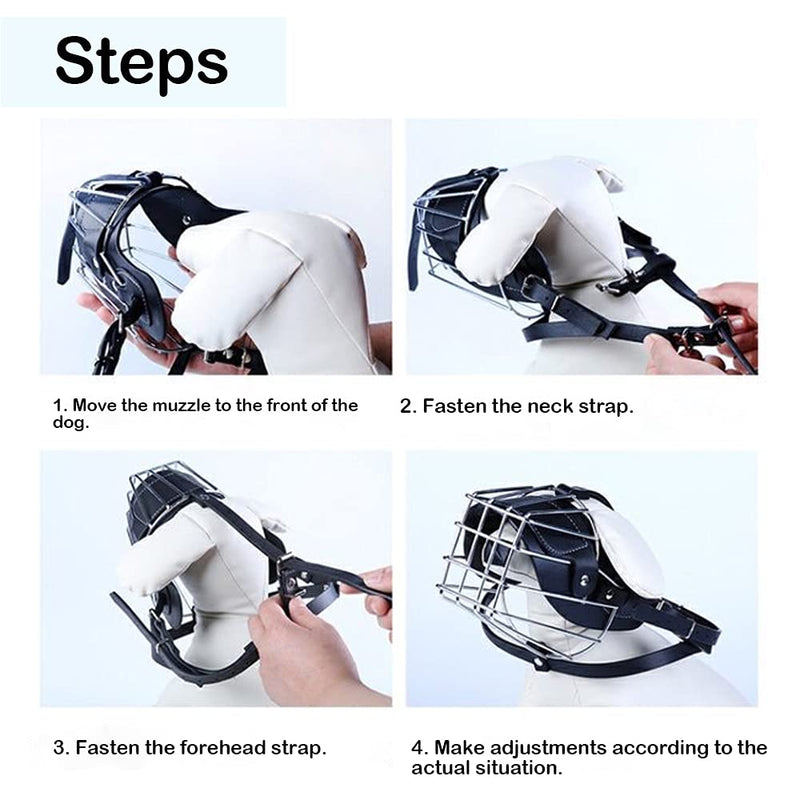 Steps

1. Move the muzzle to the front of the dog.

2. Fasten the neck strap.

3. Fasten the forehead strap.

4. Make adjustments according to the actual situation.