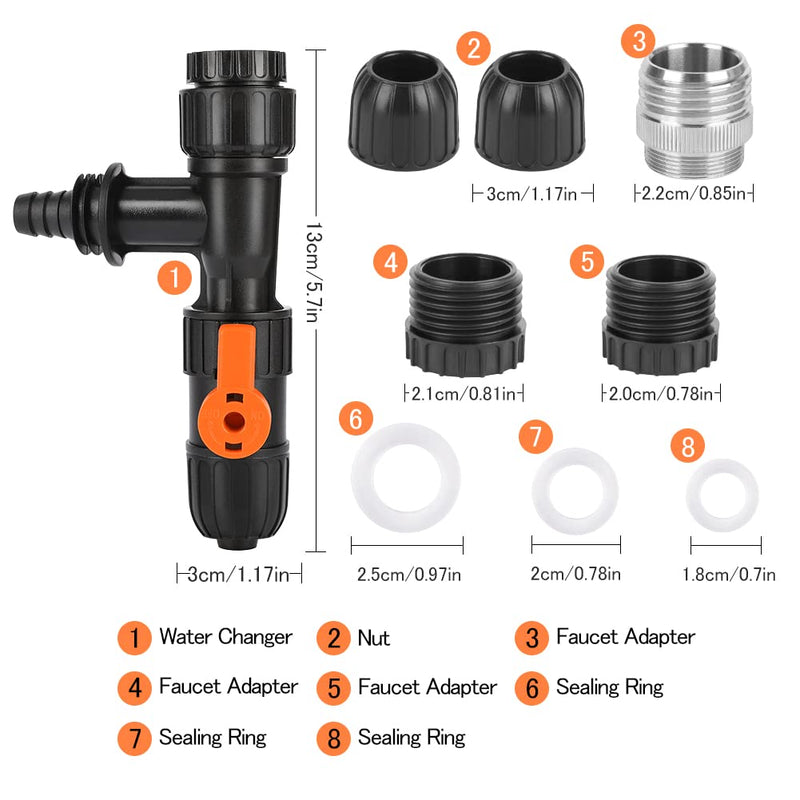 1

13cm/5.7in

3cm/1.17in

2

3cm/1.17in

3

2.2cm/0.85in

4

2.1cm/0.81in

5

2.0cm/0.78in

6

2.5cm/0.97in

7

2cm/0.78in

8

1.8cm/0.7in

1 Water Changer
2 Nut
3 Faucet Adapter
4 Faucet Adapter
5 Faucet Adapter
6 Sealing Ring
7 Sealing Ring
8 Sealing Ring