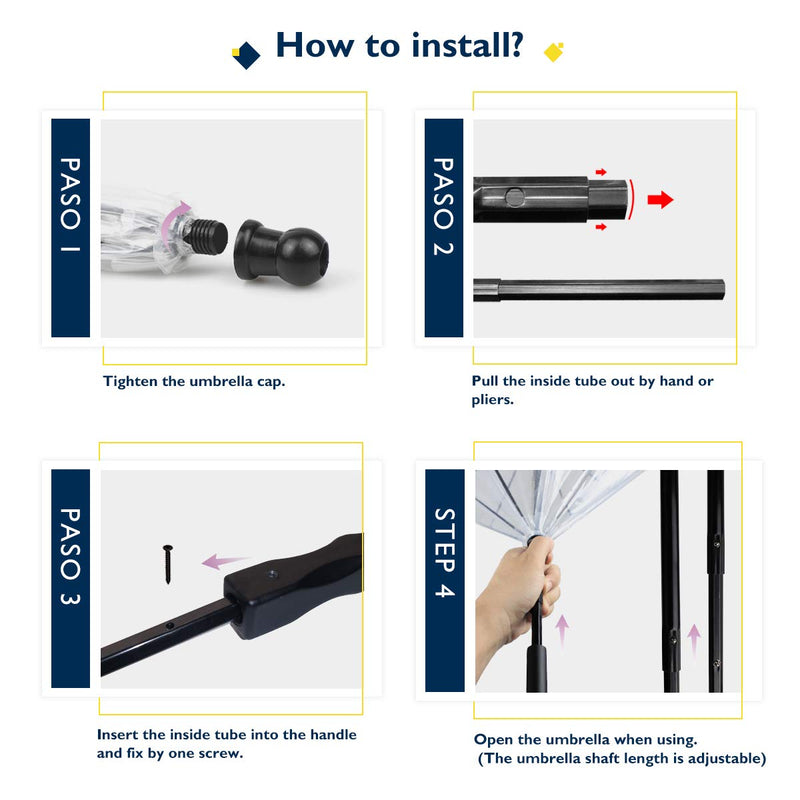 How to install?

PASO 1

Tighten the umbrella cap.

PASO 2

Pull the inside tube out by hand or pliers.

PASO 3

Insert the inside tube into the handle and fix by one screw.

STEP 4

Open the umbrella when using.
(The umbrella shaft length is adjustable)