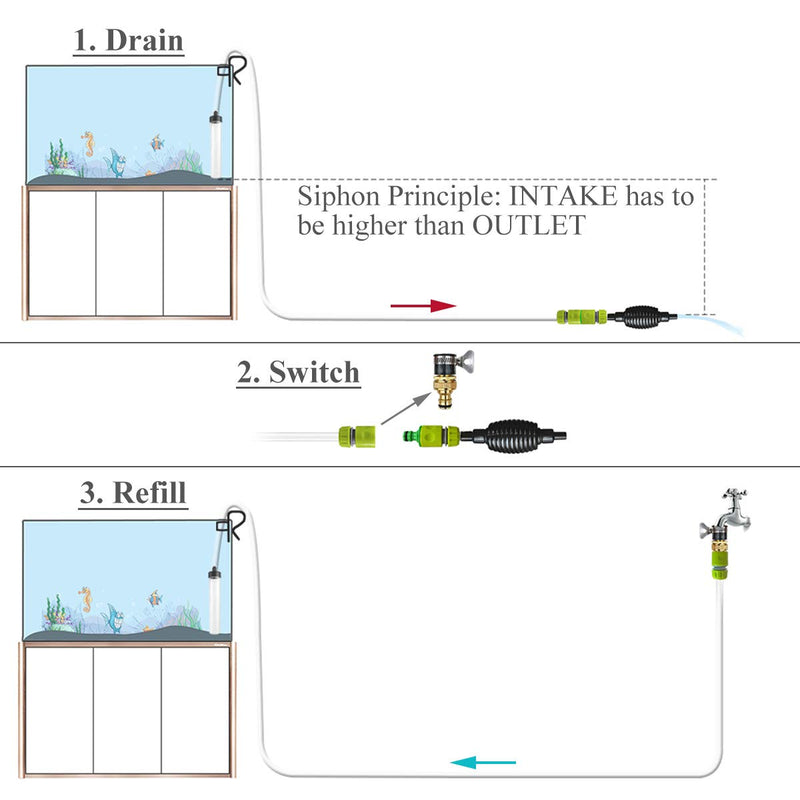 1. Drain

Siphon Principle: INTAKE has to be higher than OUTLET

2. Switch

3. Refill