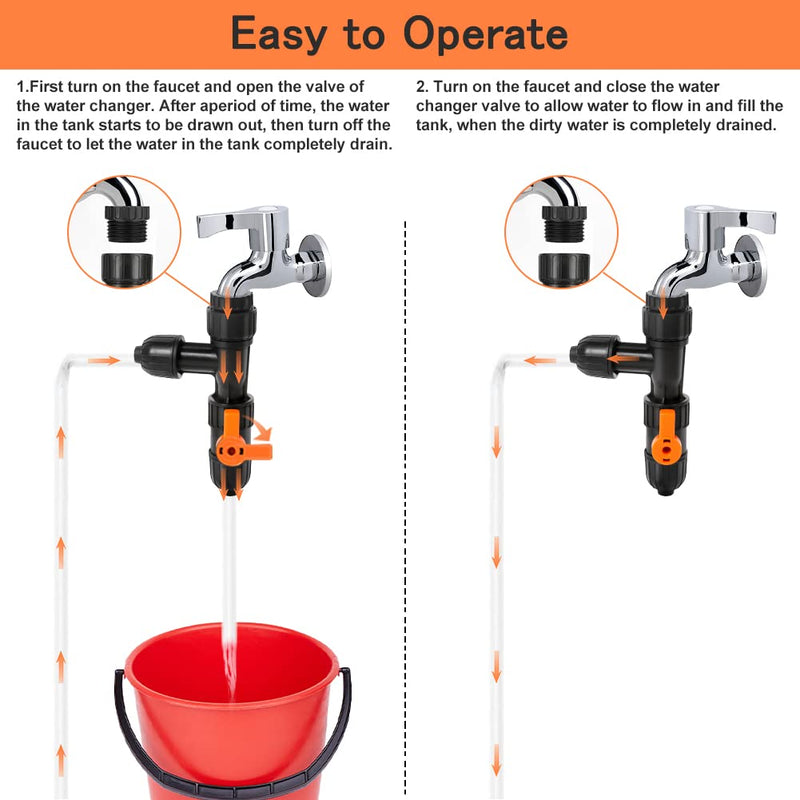 Easy to Operate

1.First turn on the faucet and open the valve of the water changer. After aperiod of time, the water in the tank starts to be drawn out, then turn off the faucet to let the water in the tank completely drain.

2. Turn on the faucet and close the water changer valve to allow water to flow in and fill the tank, when the dirty water is completely drained.