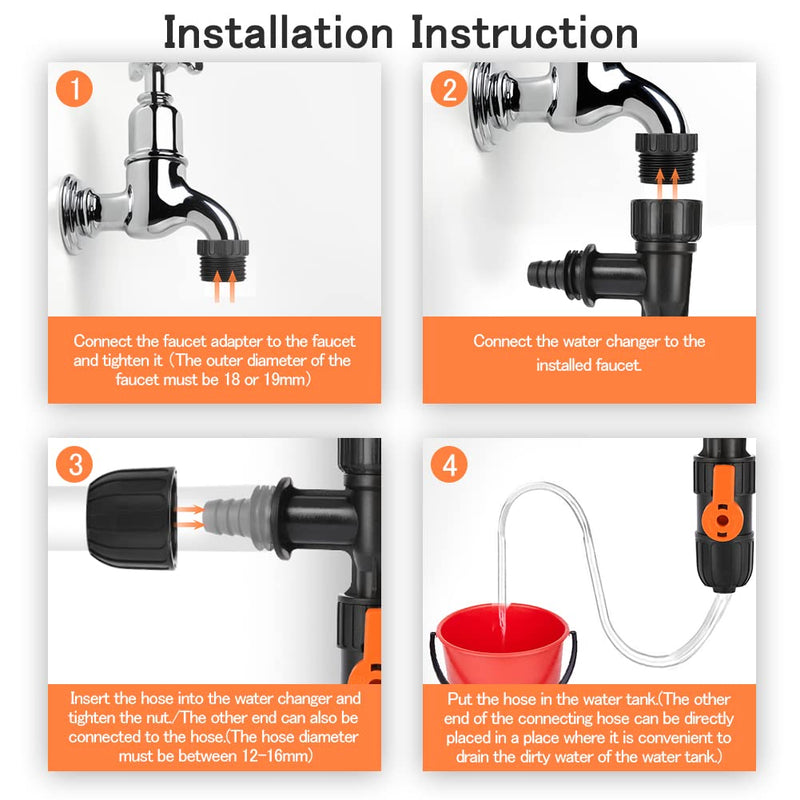 Installation Instruction

1

Connect the faucet adapter to the faucet and tighten it (The outer diameter of the faucet must be 18 or 19mm)

2

Connect the water changer to the installed faucet.

3

Insert the hose into the water changer and tighten the nut./The other end can also be connected to the hose.(The hose diameter must be between 12-16mm)

4

Put the hose in the water tank.(The other end of the connecting hose can be directly placed in a place where it is convenient to drain the dirty water of the water tank.)