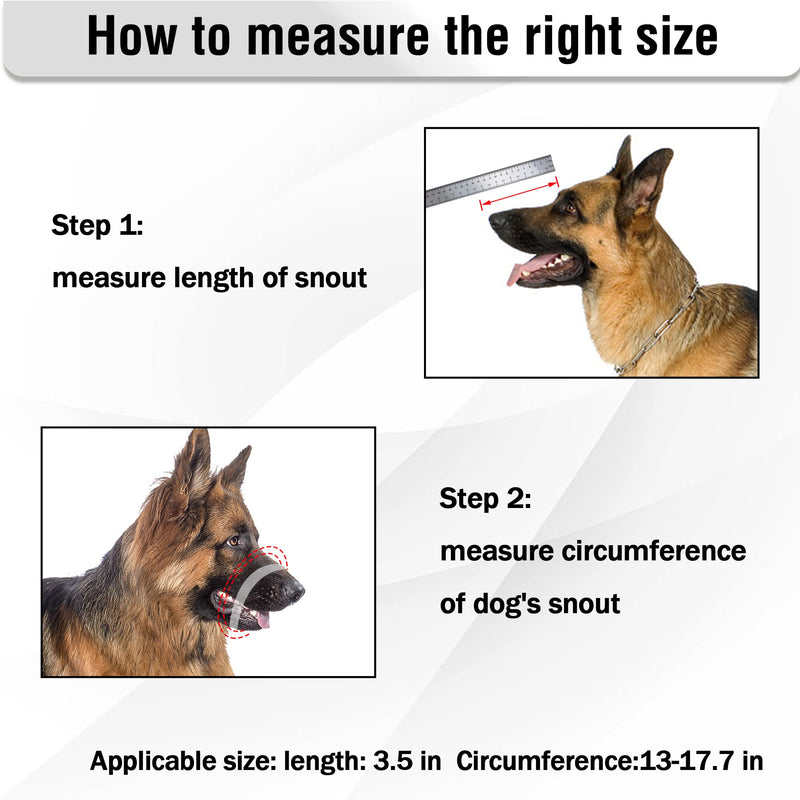 How to measure the right size

Step 1:
measure length of snout

Step 2:
measure circumference of dog's snout

Applicable size: length: 3.5 in  Circumference:13-17.7 in