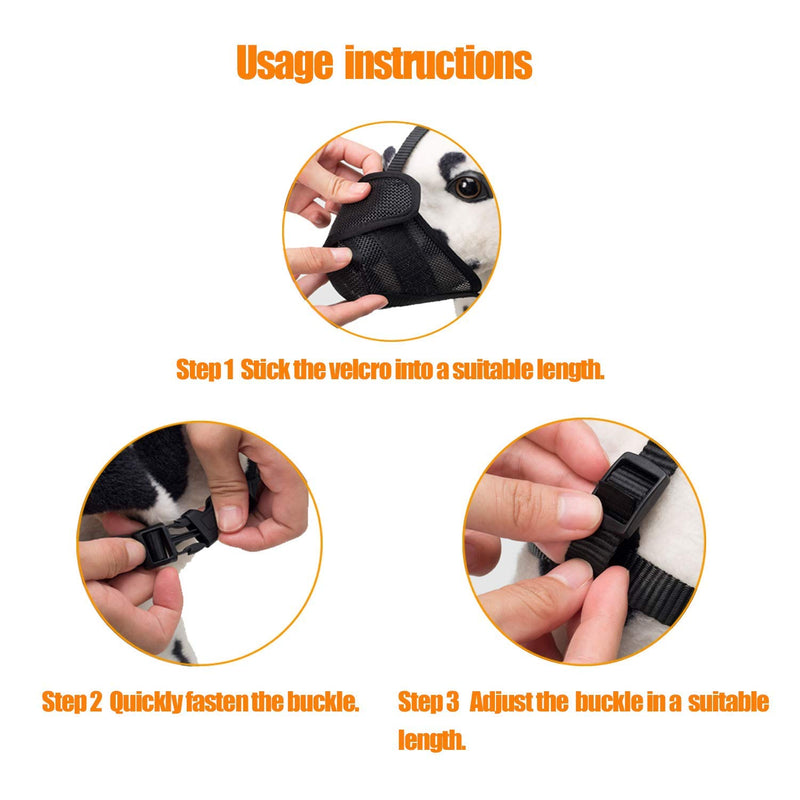 Usage instructions

Step 1 Stick the velcro into a suitable length.

Step 2 Quickly fasten the buckle.

Step 3 Adjust the buckle in a suitable length.