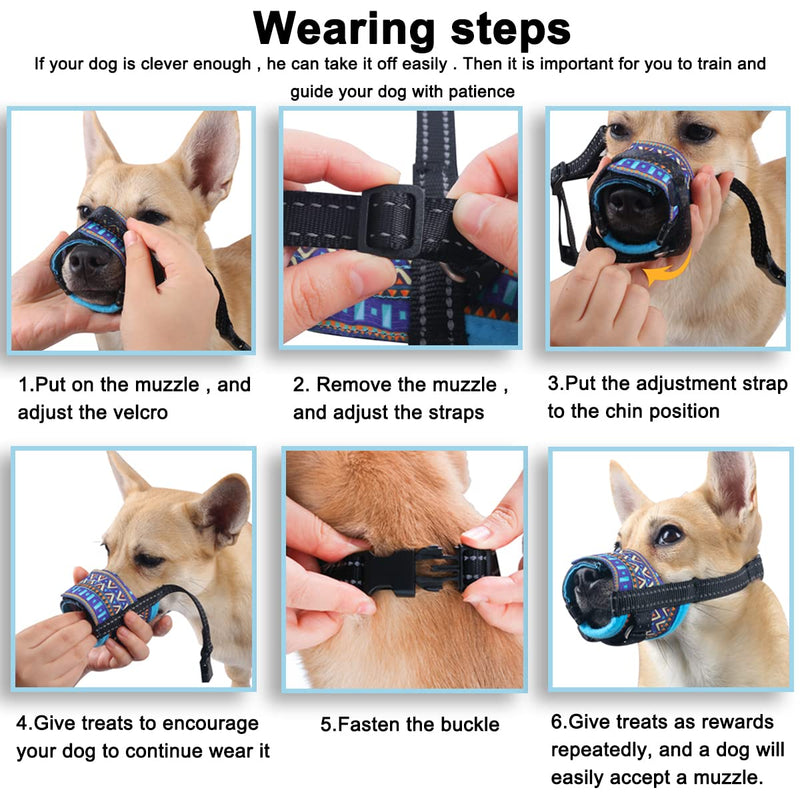 Wearing steps

If your dog is clever enough , he can take it off easily . Then it is important for you to train and guide your dog with patience

1.Put on the muzzle , and adjust the velcro

2. Remove the muzzle , and adjust the straps

3.Put the adjustment strap to the chin position

4.Give treats to encourage your dog to continue wear it

5.Fasten the buckle

6.Give treats as rewards repeatedly, and a dog will easily accept a muzzle.