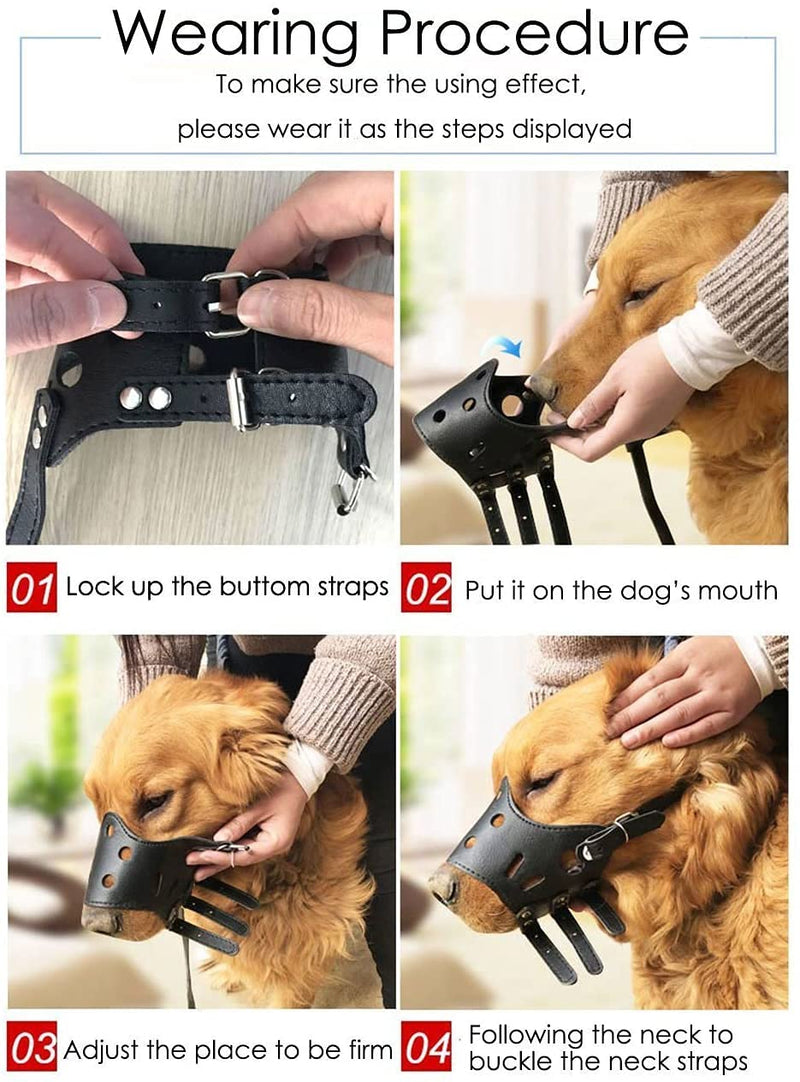 Wearing Procedure

To make sure the using effect, please wear it as the steps displayed

01 Lock up the buttom straps

02 Put it on the dog's mouth

03 Adjust the place to be firm

04 Following the neck to buckle the neck straps