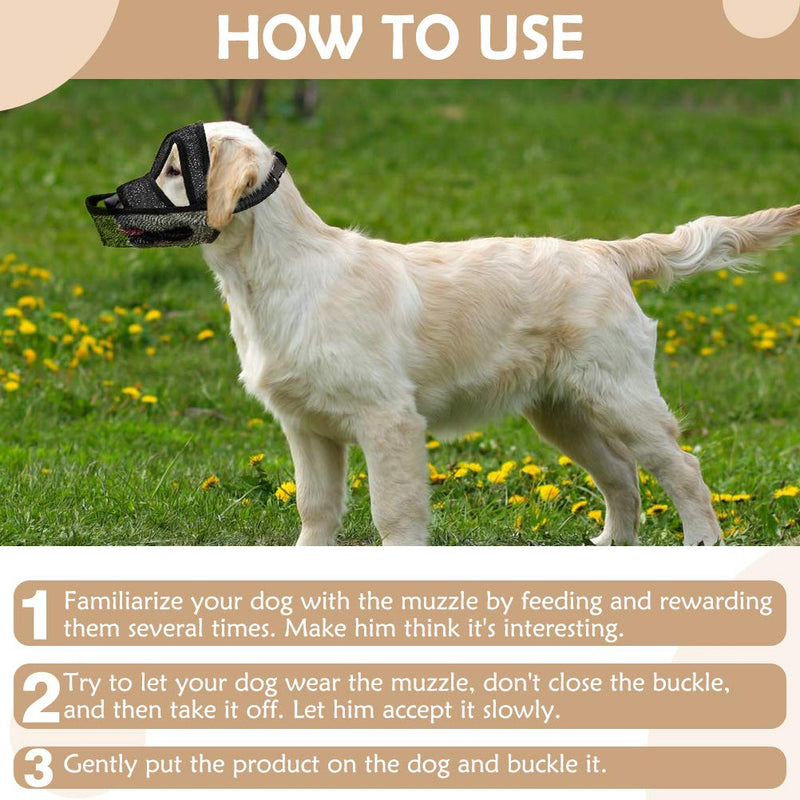 HOW TO USE

1 Familiarize your dog with the muzzle by feeding and rewarding them several times. Make him think it's interesting.

2 Try to let your dog wear the muzzle, don't close the buckle, and then take it off. Let him accept it slowly.

3 Gently put the product on the dog and buckle it.