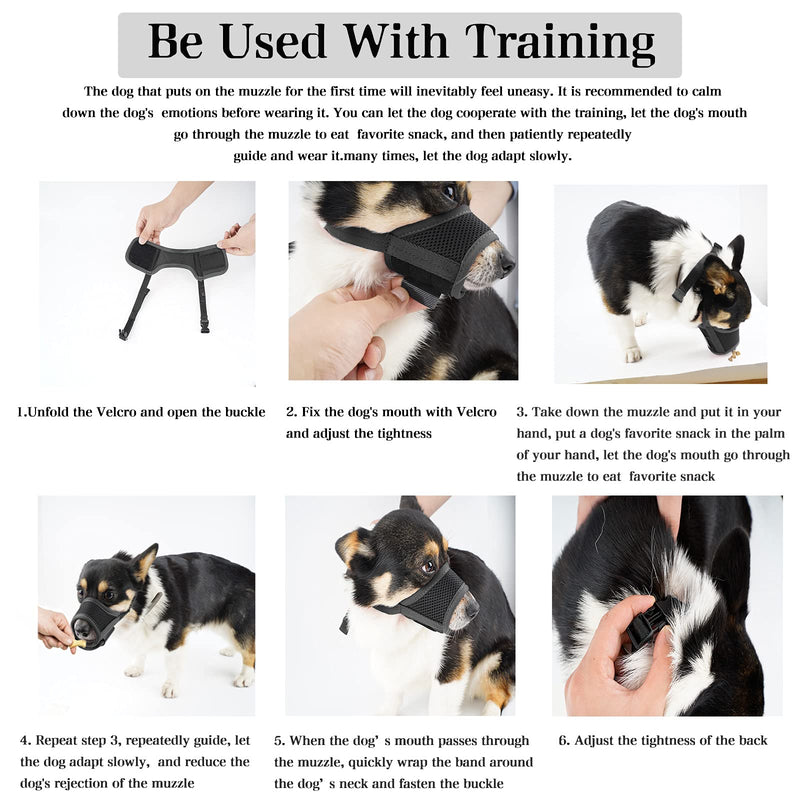 Be Used With Training

The dog that puts on the muzzle for the first time will inevitably feel uneasy. It is recommended to calm down the dog's emotions before wearing it. You can let the dog cooperate with the training, let the dog's mouth go through the muzzle to eat favorite snack, and then patiently repeatedly guide and wear it.many times, let the dog adapt slowly.

1.Unfold the Velcro and open the buckle

2. Fix the dog's mouth with Velcro and adjust the tightness

3. Take down the muzzle and put it in your hand, put a dog's favorite snack in the palm of your hand, let the dog's mouth go through the muzzle to eat favorite snack

4. Repeat step 3, repeatedly guide, let the dog adapt slowly, and reduce the dog's rejection of the muzzle

5. When the dog' s mouth passes through the muzzle, quickly wrap the band around the dog' s neck and fasten the buckle

6. Adjust the tightness of the back