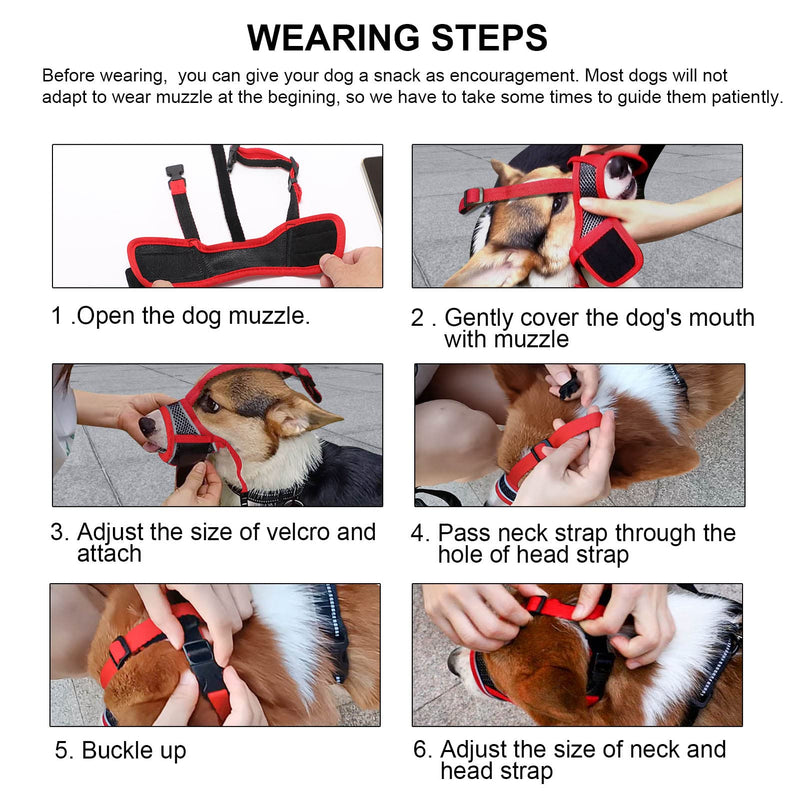 WEARING STEPS

Before wearing,  you can give your dog a snack as encouragement. Most dogs will not adapt to wear muzzle at the begining, so we have to take some times to guide them patiently.

1 .Open the dog muzzle.

2 . Gently cover the dog's mouth with muzzle

3. Adjust the size of velcro and attach

4. Pass neck strap through the hole of head strap

5. Buckle up

6. Adjust the size of neck and head strap