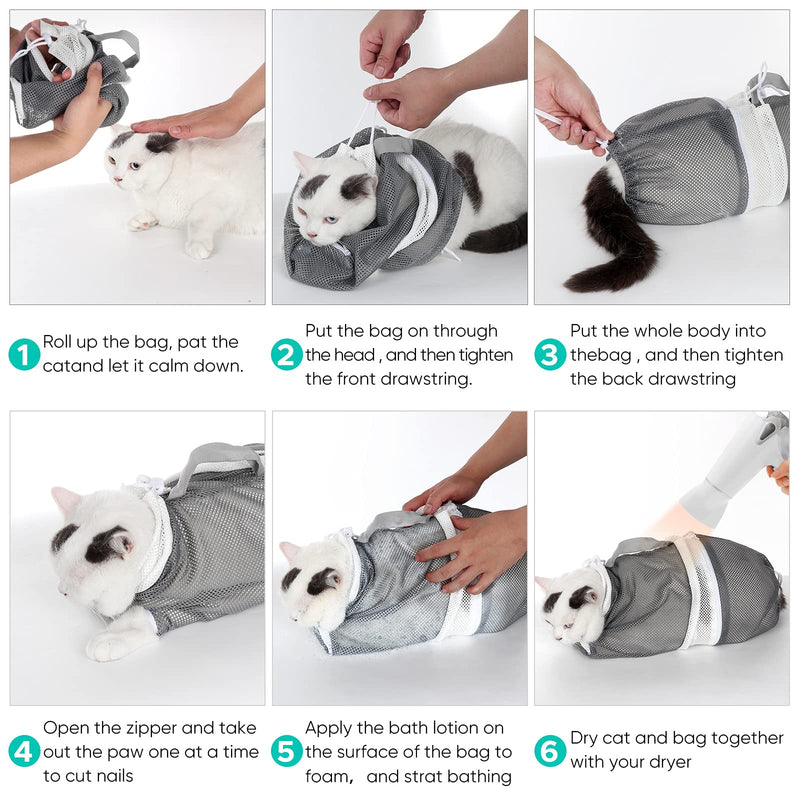 1 Roll up the bag, pat the catand let it calm down.

2 Put the bag on through the head , and then tighten the front drawstring.

3 Put the whole body into thebag , and then tighten the back drawstring

4 Open the zipper and take out the paw one at a time to cut nails

5 Apply the bath lotion on the surface of the bag to foam， and strat bathing

6 Dry cat and bag together with your dryer