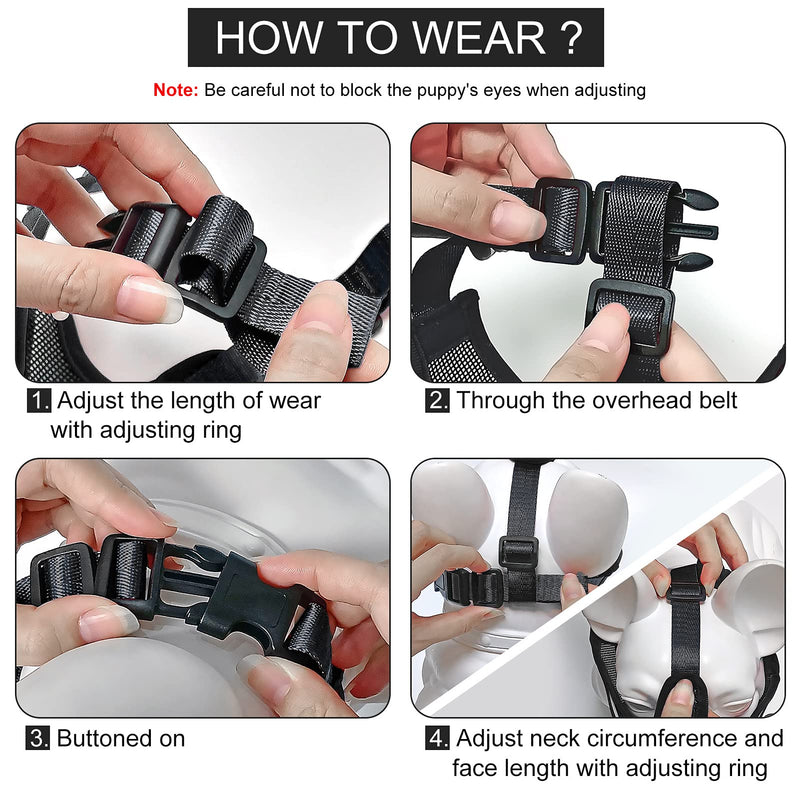 HOW TO WEAR ?

Note: Be careful not to block the puppy's eyes when adjusting

1. Adjust the length of wear with adjusting ring

2. Through the overhead belt

3. Buttoned on

4. Adjust neck circumference and face length with adjusting ring