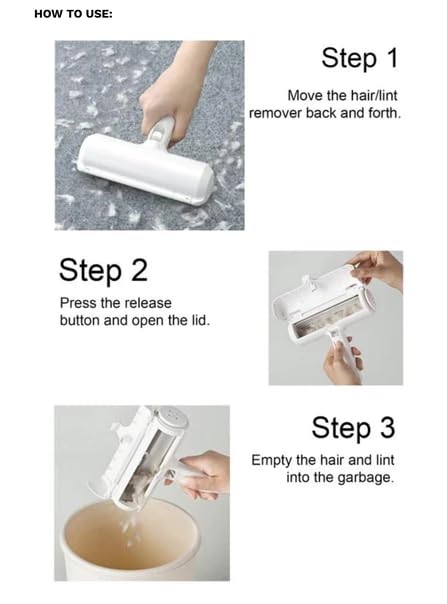 HOW TO USE:

Step 1

Move the hair/lint remover back and forth.

Step 2

Press the release button and open the lid.

Step 3

Empty the hair and lint into the garbage.