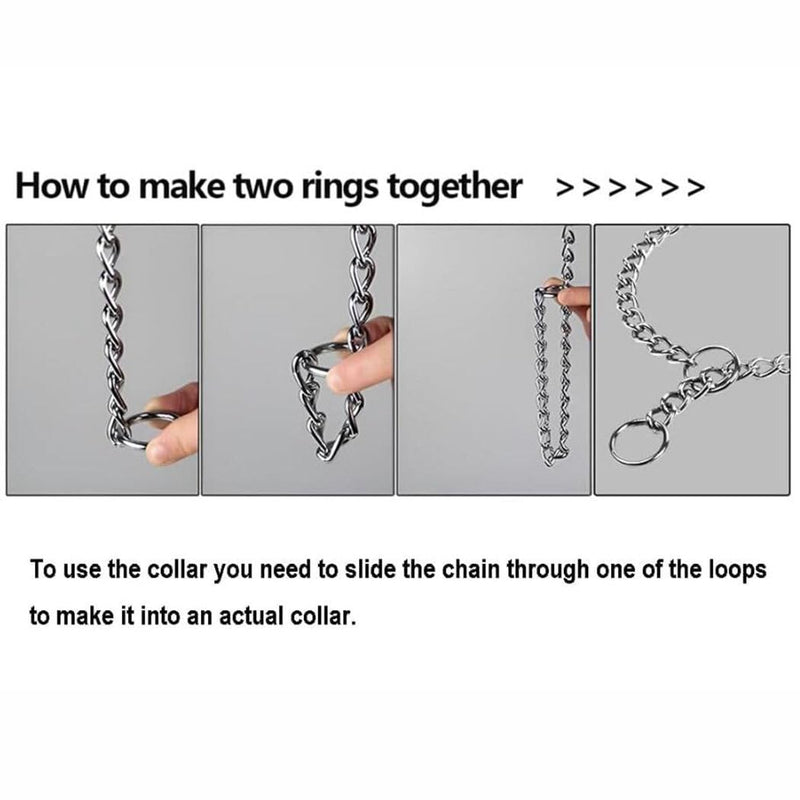 How to make two rings together >>>>>>

To use the collar you need to slide the chain through one of the loops to make it into an actual collar.