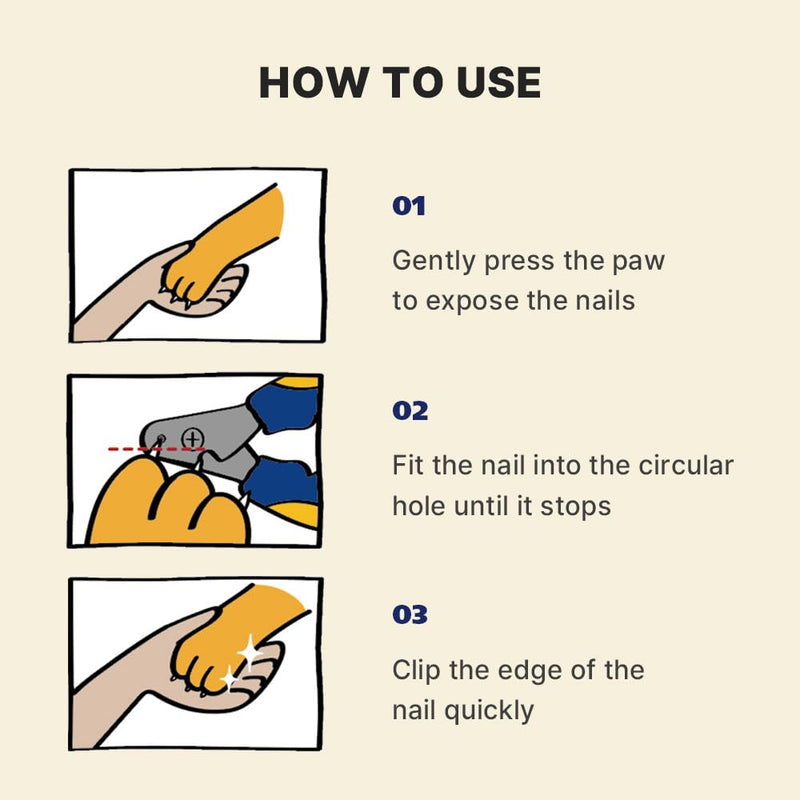 HOW TO USE

01

Gently press the paw to expose the nails

02

Fit the nail into the circular hole until it stops

03

Clip the edge of the nail quickly