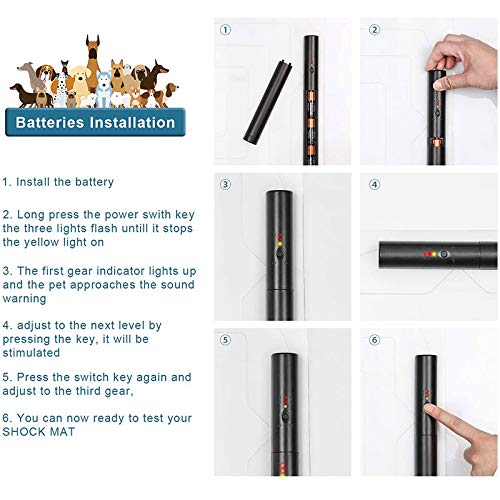 Batteries Installation

1. Install the battery

2. Long press the power swith key the three lights flash untill it stops the yellow light on

3. The first gear indicator lights up and the pet approaches the sound warning

4. adjust to the next level by pressing the key, it will be stimulated

5. Press the switch key again and adjust to the third gear,

6. You can now ready to test your SHOCK MAT

①

②

③

④

⑤

⑥