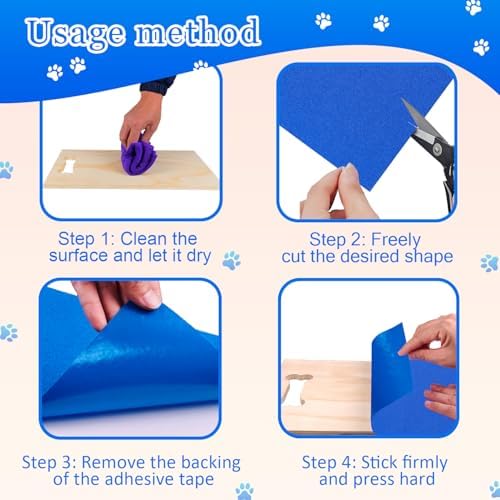 Usage method

Step 1: Clean the surface and let it dry

Step 2: Freely cut the desired shape

Step 3: Remove the backing of the adhesive tape

Step 4: Stick firmly and press hard