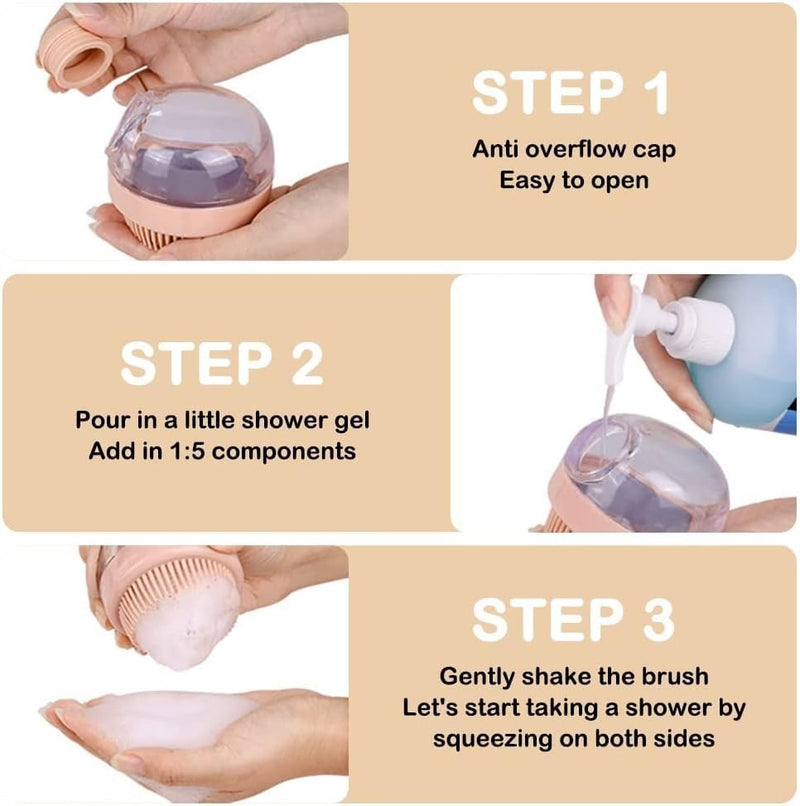 STEP 1

Anti overflow cap
Easy to open

STEP 2

Pour in a little shower gel
Add in 1:5 components

STEP 3

Gently shake the brush
Let's start taking a shower by squeezing on both sides