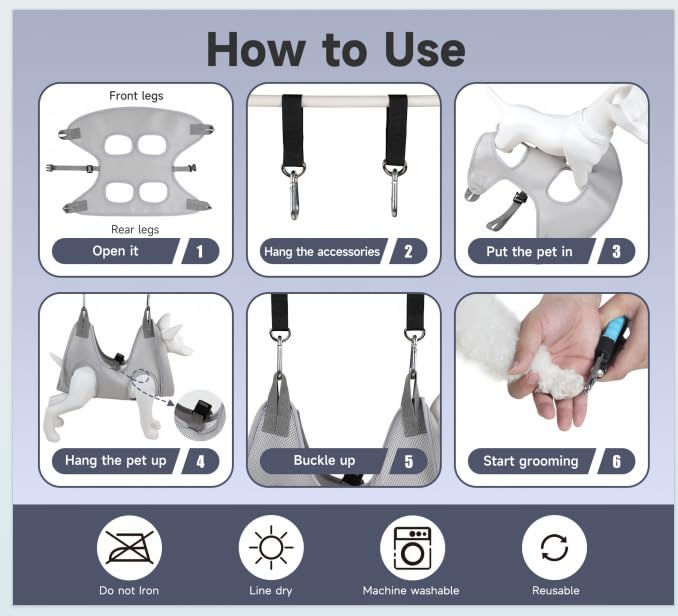 How to Use

Front legs

Rear legs

Open it 1

Hang the accessories 2

Put the pet in 3

Hang the pet up 4

Buckle up 5

Start grooming 6

Do not Iron

Line dry

Machine washable

Reusable