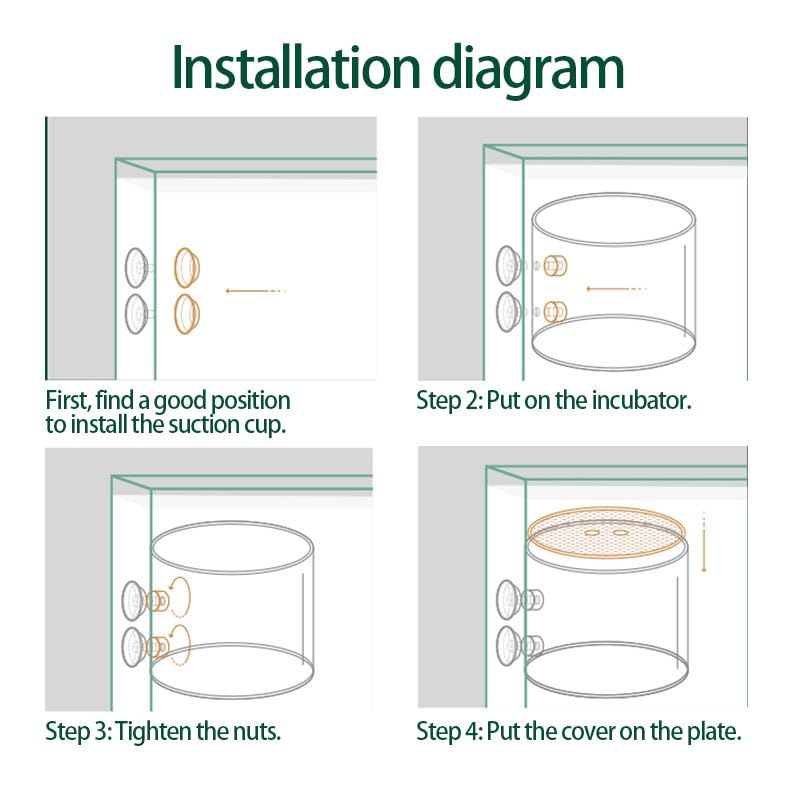 Installation diagram

First, find a good position to install the suction cup.

Step 2: Put on the incubator.

Step 3: Tighten the nuts.

Step 4: Put the cover on the plate.