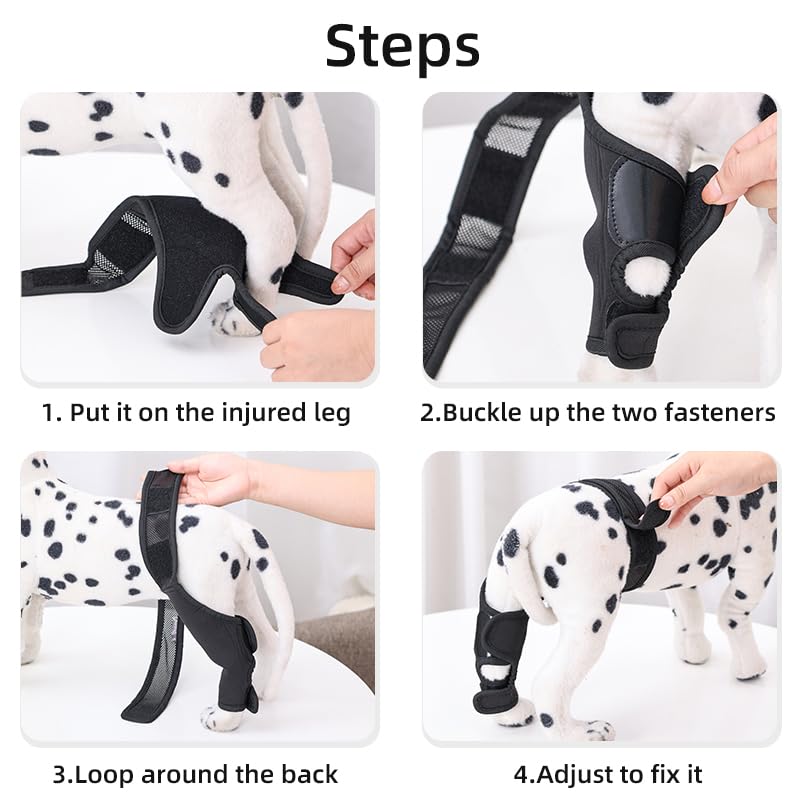 Steps

1. Put it on the injured leg

2.Buckle up the two fasteners

3.Loop around the back

4.Adjust to fix it