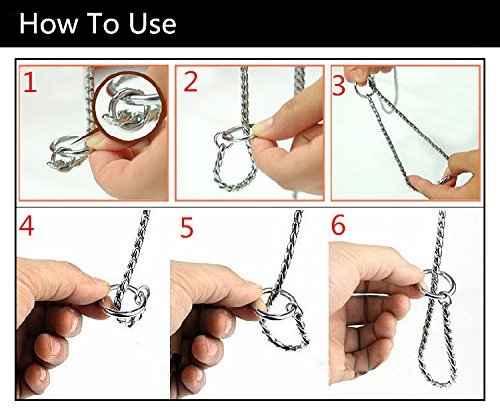 How To Use

1

2

3

4

5

6