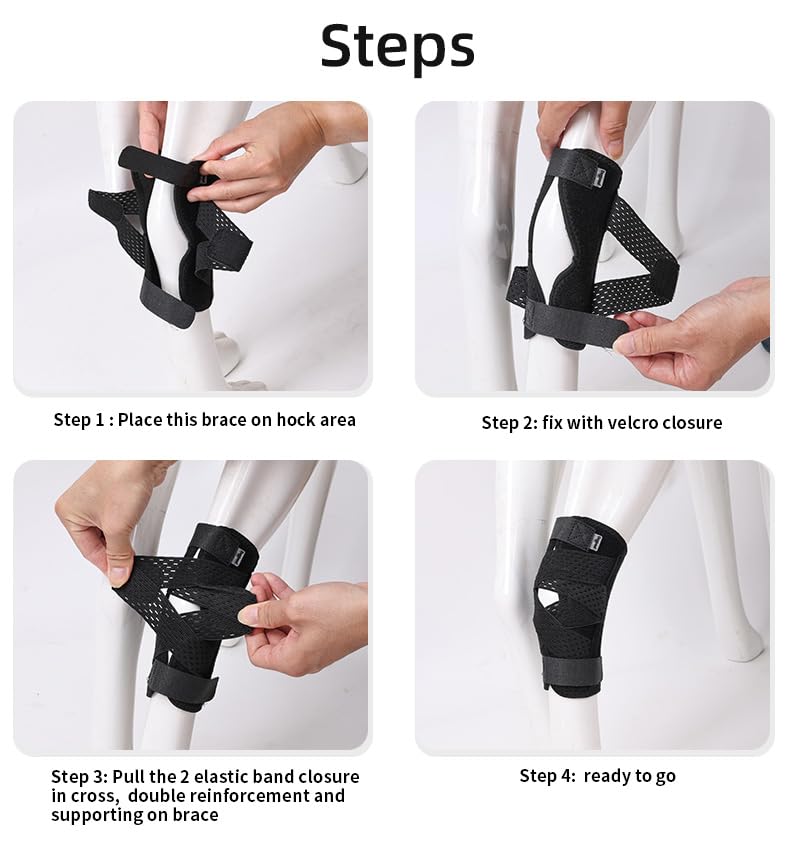 Steps

Step 1 : Place this brace on hock area

Step 2: fix with velcro closure

Step 3: Pull the 2 elastic band closure in cross, double reinforcement and supporting on brace

Step 4: ready to go