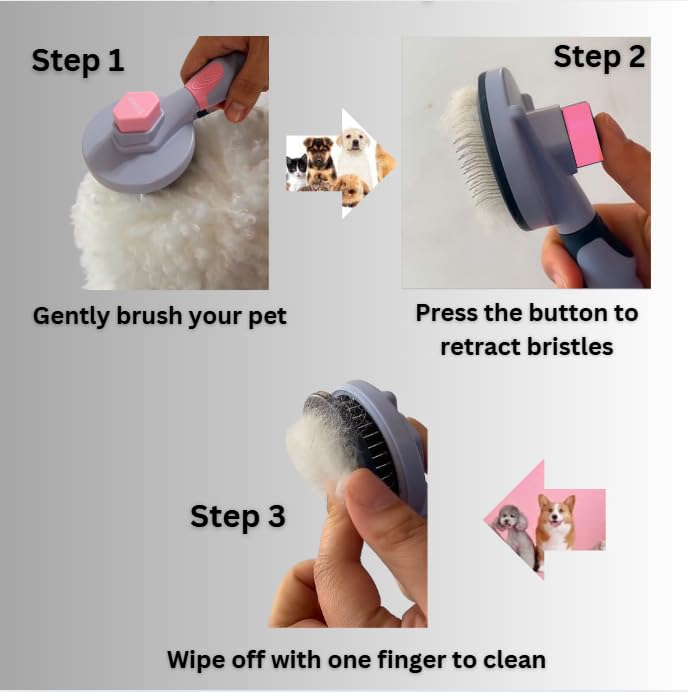 Step 1

Gently brush your pet

Step 2

Press the button to retract bristles

Step 3

Wipe off with one finger to clean