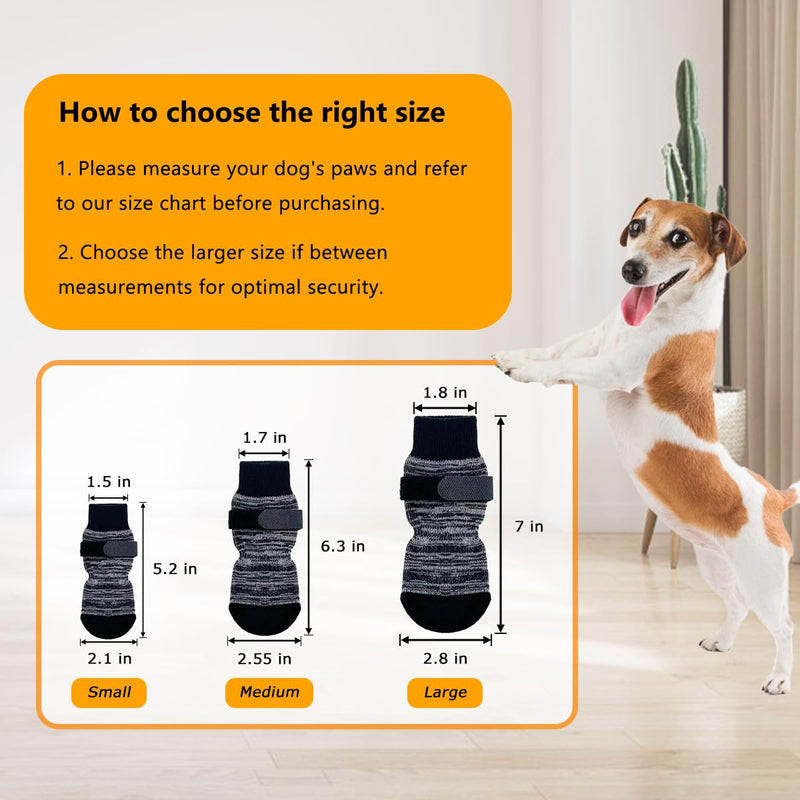 How to choose the right size

1. Please measure your dog's paws and refer to our size chart before purchasing.

2. Choose the larger size if between measurements for optimal security.

1.5 in
5.2 in
2.1 in
Small

1.7 in
6.3 in
2.55 in
Medium

1.8 in
7 in
2.8 in
Large