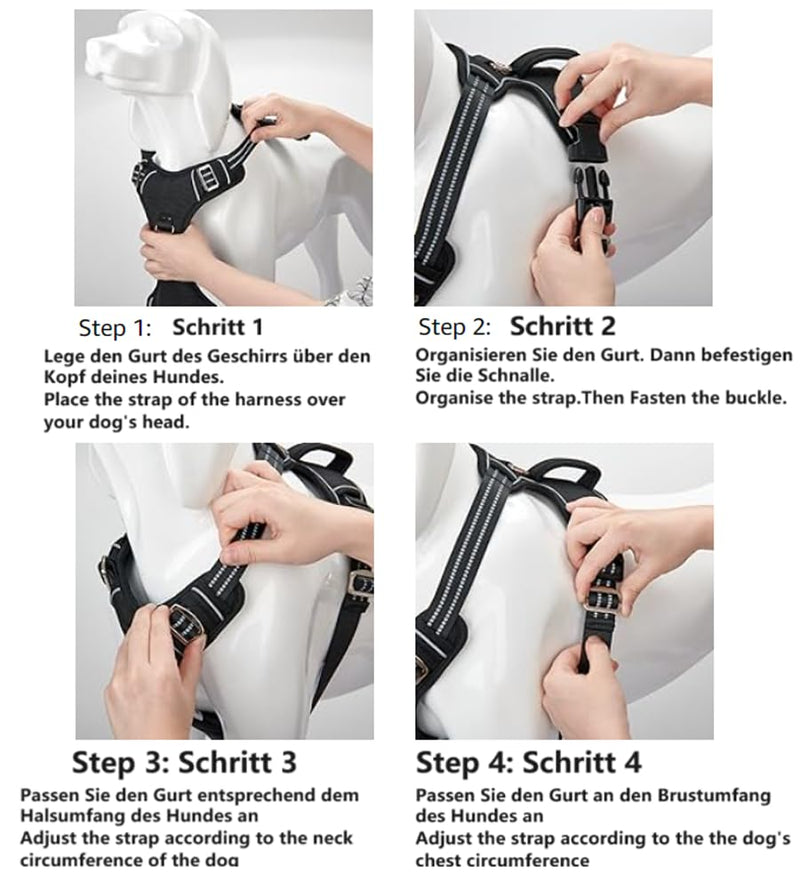 Step 1: Schritt 1
Lege den Gurt des Geschirrs über den Kopf deines Hundes.
Place the strap of the harness over your dog's head.

Step 2: Schritt 2
Organisieren Sie den Gurt. Dann befestigen Sie die Schnalle.
Organise the strap.Then Fasten the buckle.

Step 3: Schritt 3
Passen Sie den Gurt entsprechend dem Halsumfang des Hundes an
Adjust the strap according to the neck circumference of the dog

Step 4: Schritt 4
Passen Sie den Gurt an den Brustumfang des Hundes an
Adjust the strap according to the the dog's chest circumference