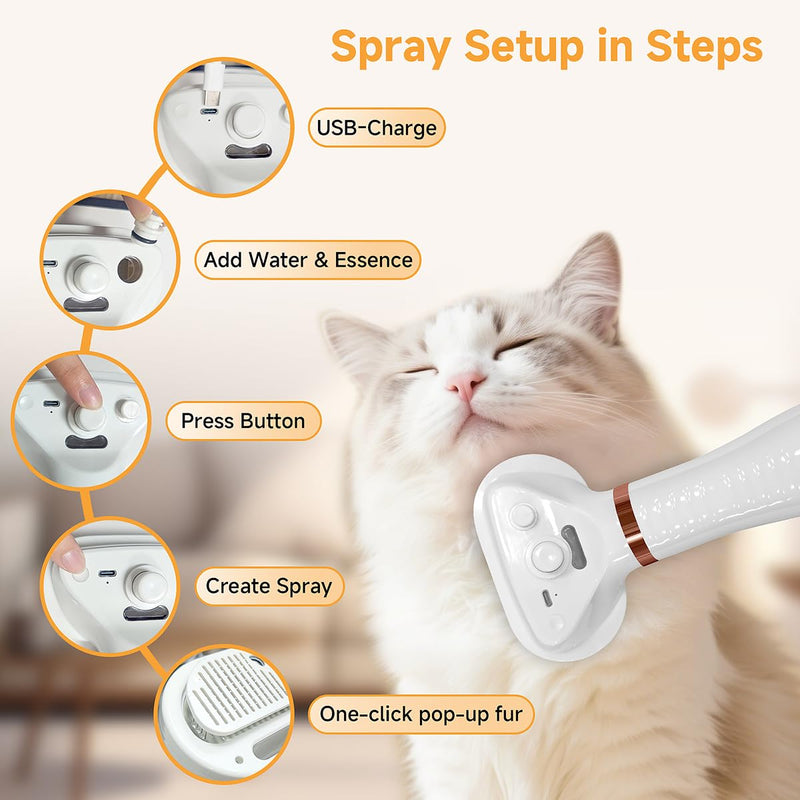 Spray Setup in Steps

USB-Charge

Add Water & Essence

Press Button

Create Spray

One-click pop-up fur