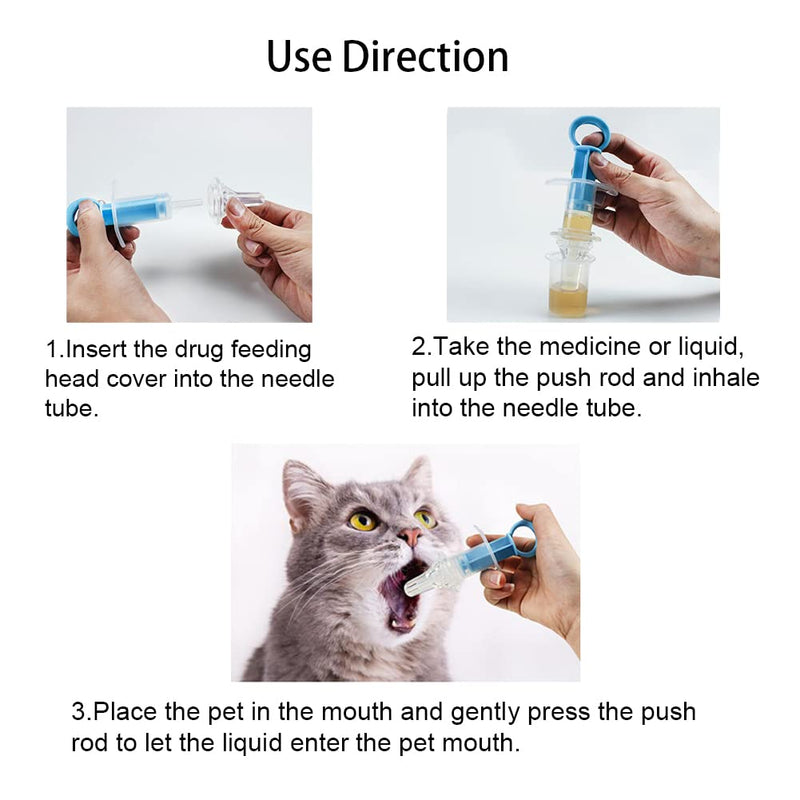 Use Direction

1.Insert the drug feeding head cover into the needle tube.

2.Take the medicine or liquid, pull up the push rod and inhale into the needle tube.

3.Place the pet in the mouth and gently press the push rod to let the liquid enter the pet mouth.