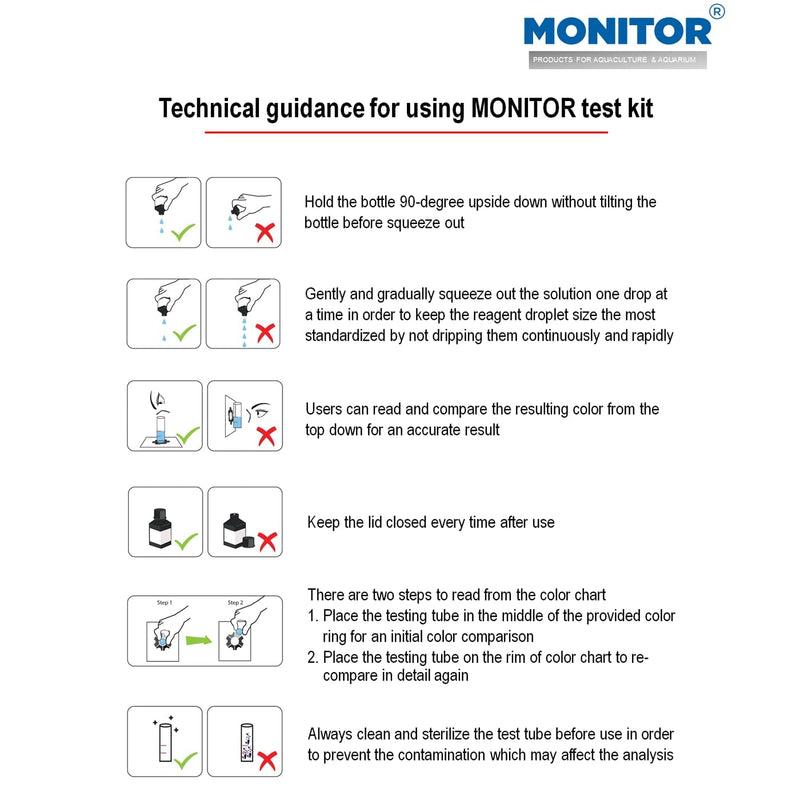 MONITOR®
PRODUCTS FOR AQUACULTURE & AQUARIUM

Technical guidance for using MONITOR test kit

Hold the bottle 90-degree upside down without tilting the bottle before squeeze out

Gently and gradually squeeze out the solution one drop at a time in order to keep the reagent droplet size the most standardized by not dripping them continuously and rapidly

Users can read and compare the resulting color from the top down for an accurate result

Keep the lid closed every time after use

Step 1
Step 2

There are two steps to read from the color chart
1. Place the testing tube in the middle of the provided color ring for an initial color comparison
2. Place the testing tube on the rim of color chart to re-compare in detail again

Always clean and sterilize the test tube before use in order to prevent the contamination which may affect the analysis