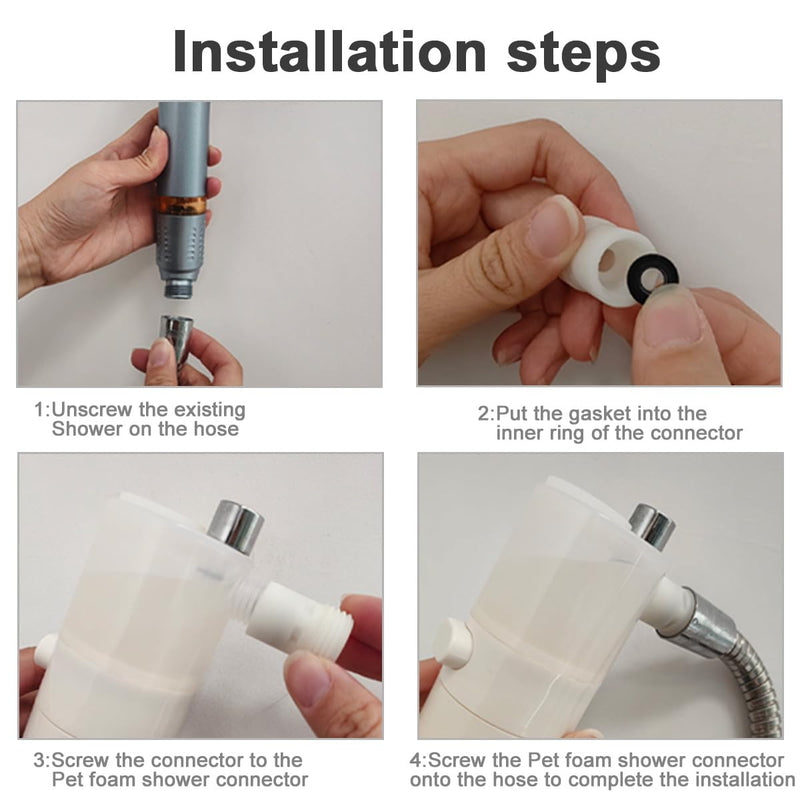 Installation steps

1:Unscrew the existing Shower on the hose

2:Put the gasket into the inner ring of the connector

3:Screw the connector to the Pet foam shower connector

4:Screw the Pet foam shower connector onto the hose to complete the installation