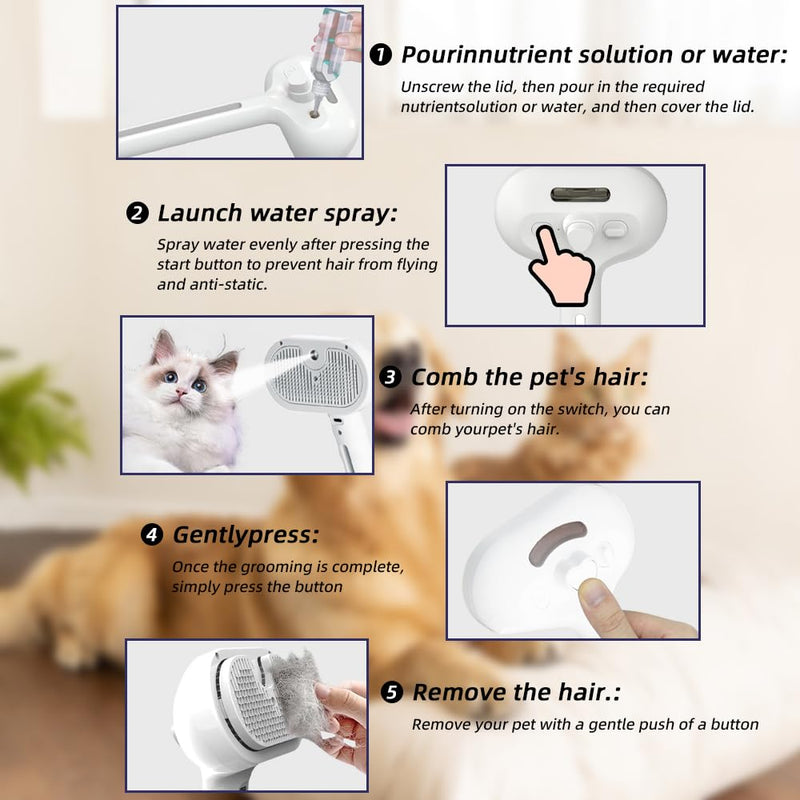 ❶ Pourinnutrient solution or water:

Unscrew the lid, then pour in the required nutrientsolution or water, and then cover the lid.

❷ Launch water spray:

Spray water evenly after pressing the start button to prevent hair from flying and anti-static.

❸ Comb the pet's hair:

After turning on the switch, you can comb yourpet's hair.

❹ Gentlypress:

Once the grooming is complete, simply press the button

❺ Remove the hair.:

Remove your pet with a gentle push of a button