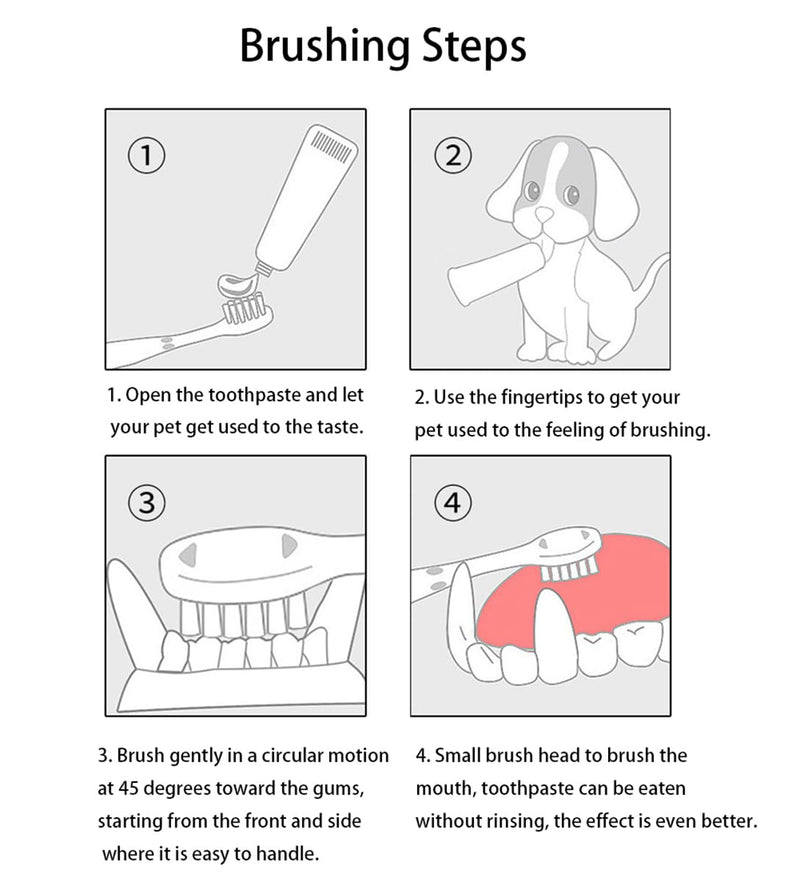 Brushing Steps

①

②

1. Open the toothpaste and let your pet get used to the taste.

2. Use the fingertips to get your pet used to the feeling of brushing.

③

④

3. Brush gently in a circular motion at 45 degrees toward the gums, starting from the front and side where it is easy to handle.

4. Small brush head to brush the mouth, toothpaste can be eaten without rinsing, the effect is even better.