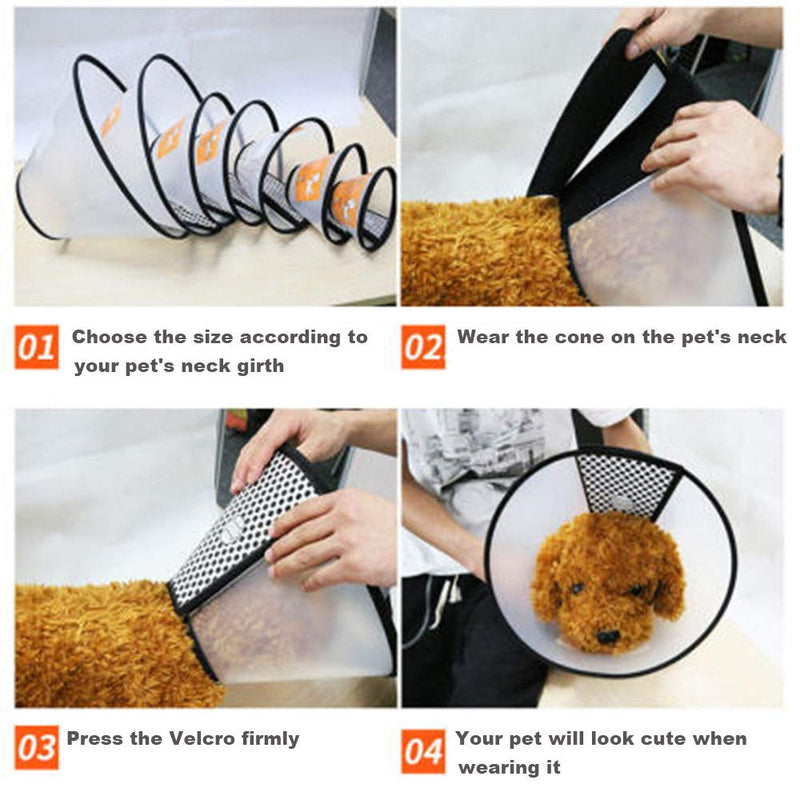 01 Choose the size according to your pet's neck girth

02 Wear the cone on the pet's neck

03 Press the Velcro firmly

04 Your pet will look cute when wearing it