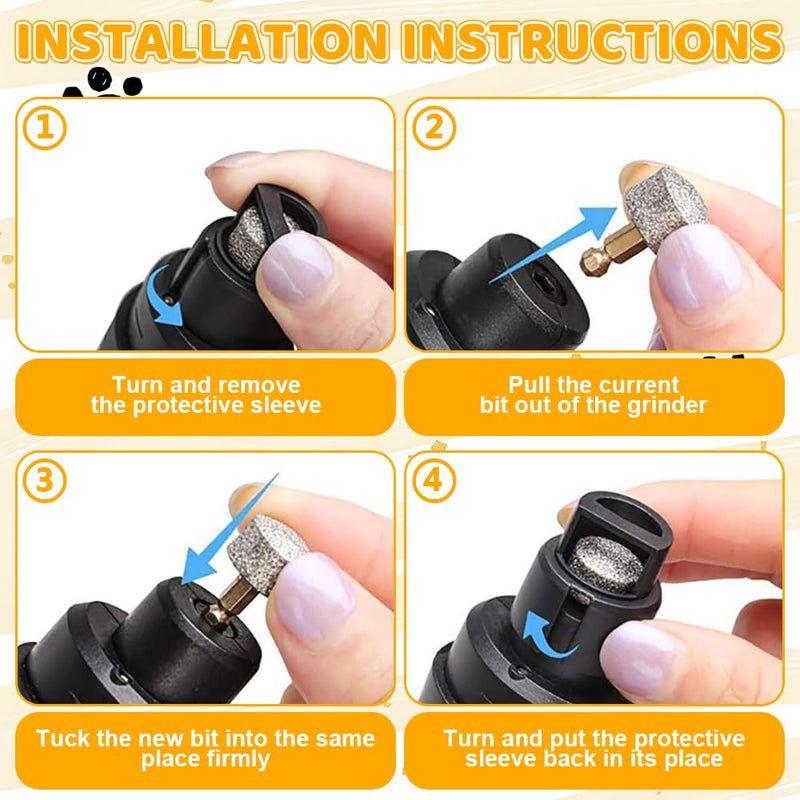 INSTALLATION INSTRUCTIONS

1

Turn and remove the protective sleeve

2

Pull the current bit out of the grinder

3

Tuck the new bit into the same place firmly

4

Turn and put the protective sleeve back in its place