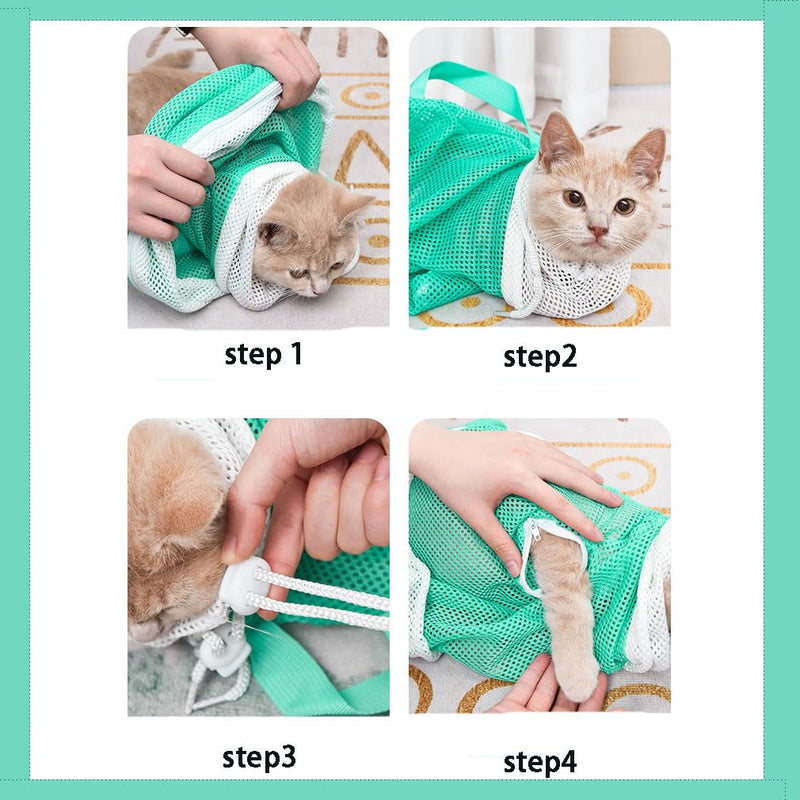 step 1

step2

step3

step4