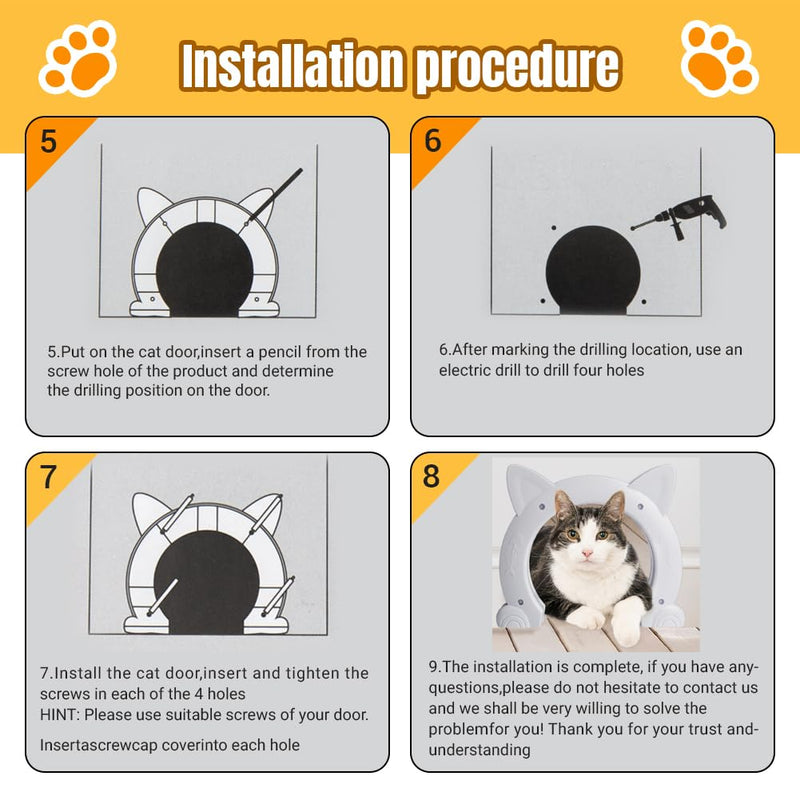 Installation procedure

5

5.Put on the cat door,insert a pencil from the screw hole of the product and determine the drilling position on the door.

6

6.After marking the drilling location, use an electric drill to drill four holes

7

7.Install the cat door,insert and tighten the screws in each of the 4 holes
HINT: Please use suitable screws of your door.

Insertascrewcap coverinto each hole

8

9.The installation is complete, if you have any-questions,please do not hesitate to contact us and we shall be very willing to solve the problemfor you! Thank you for your trust and-understanding