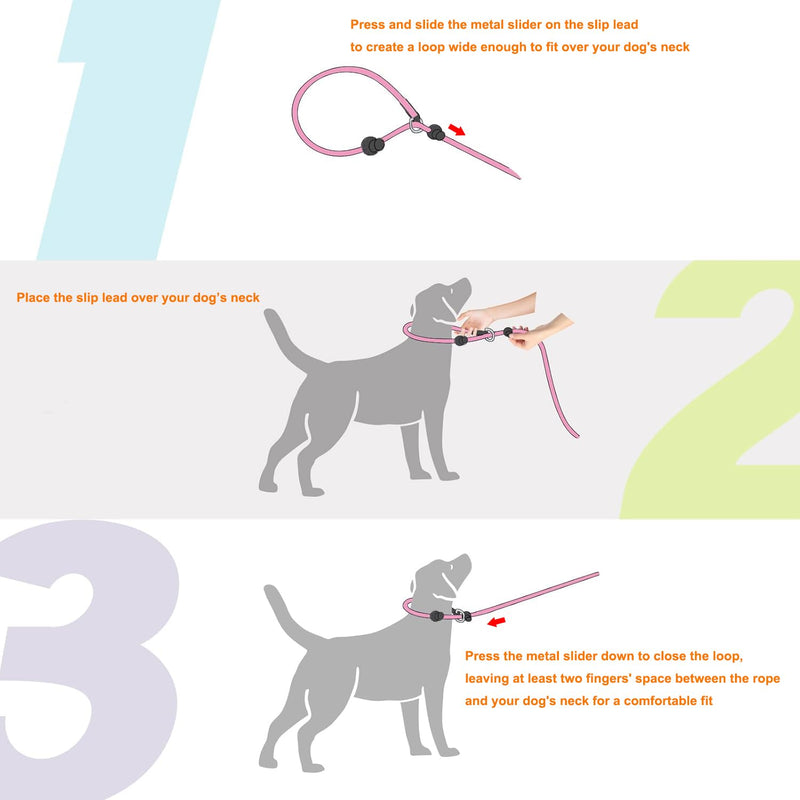 1

Press and slide the metal slider on the slip lead
to create a loop wide enough to fit over your dog's neck

Place the slip lead over your dog's neck

2

3

Press the metal slider down to close the loop,
leaving at least two fingers' space between the rope
and your dog's neck for a comfortable fit