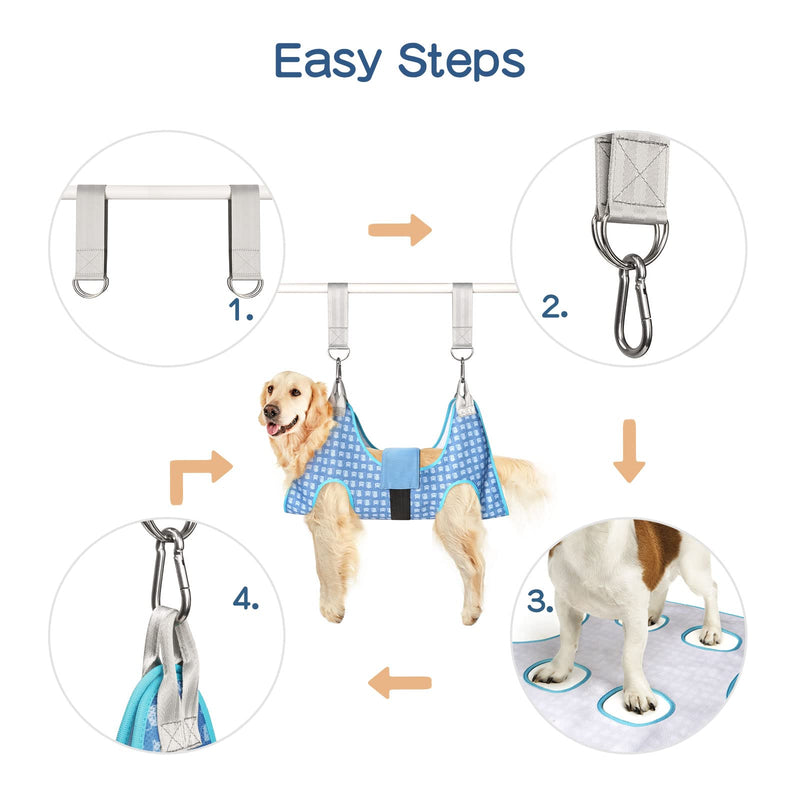 Easy Steps

1.

2.

3.

4.