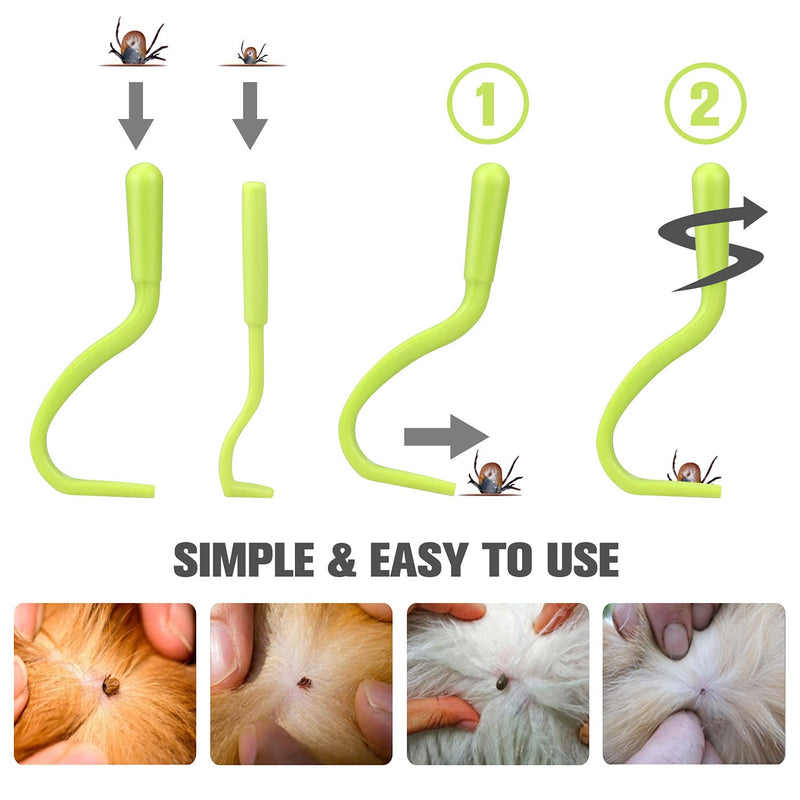 1

2

SIMPLE & EASY TO USE