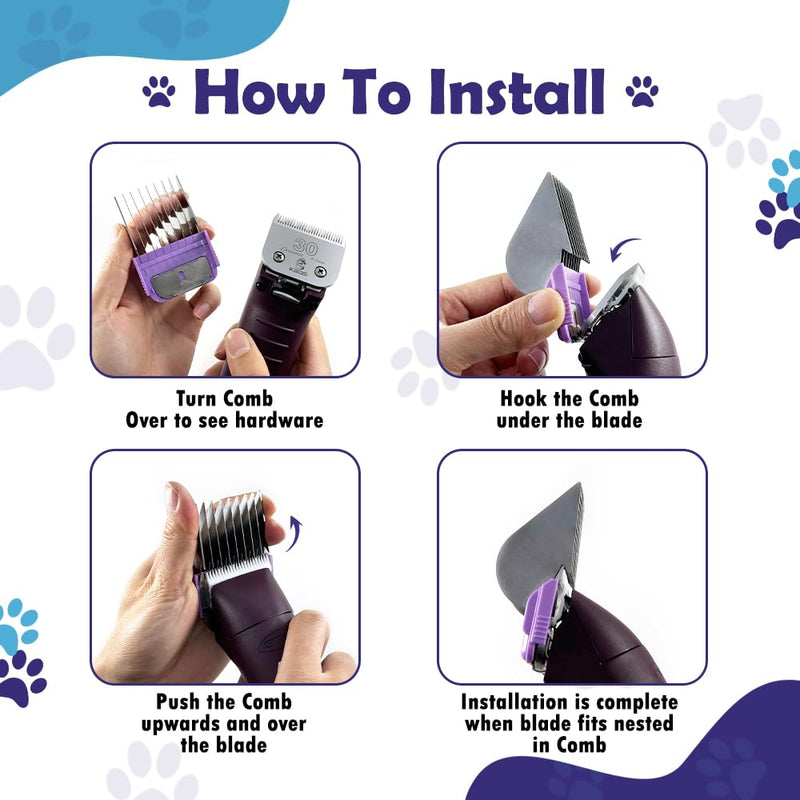 How To Install

30

Turn Comb
Over to see hardware

Hook the Comb
under the blade

Push the Comb
upwards and over
the blade

Installation is complete
when blade fits nested
in Comb