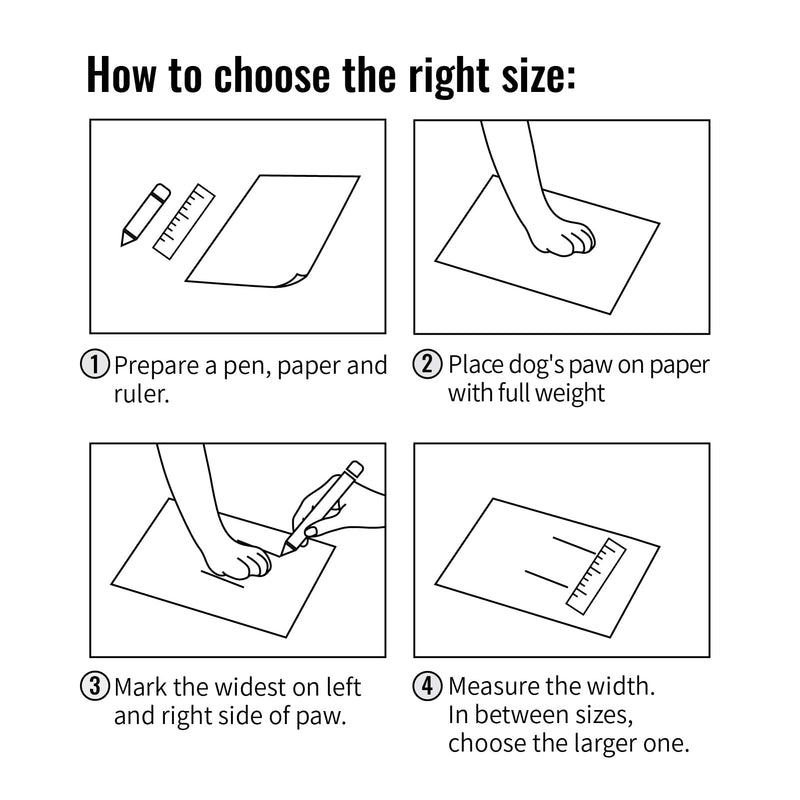 How to choose the right size:

① Prepare a pen, paper and ruler.

② Place dog's paw on paper with full weight

③ Mark the widest on left and right side of paw.

④ Measure the width. In between sizes, choose the larger one.