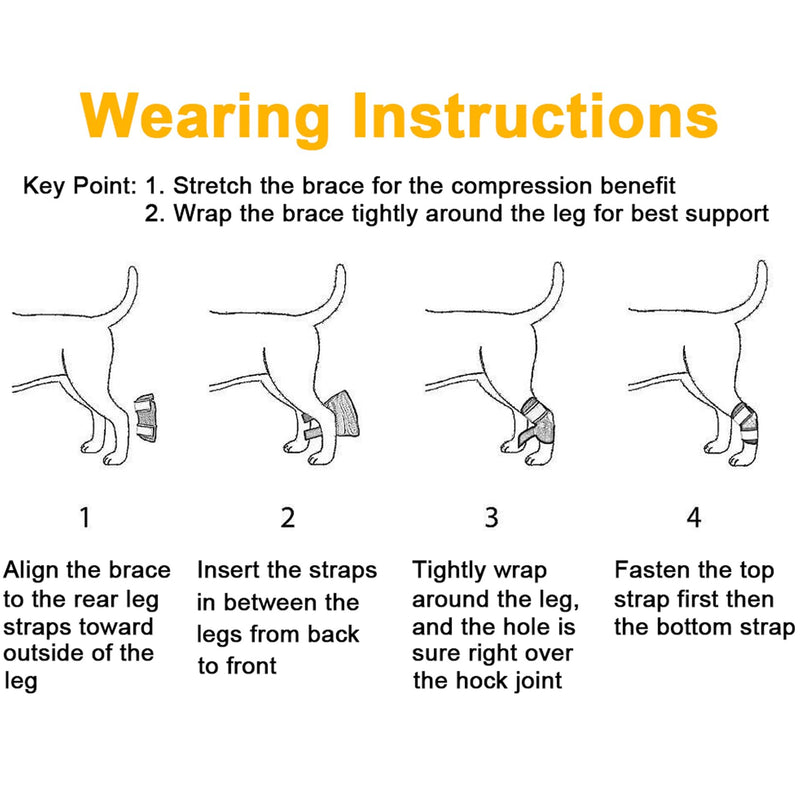 Wearing Instructions

Key Point: 1. Stretch the brace for the compression benefit
2. Wrap the brace tightly around the leg for best support

1

Align the brace to the rear leg straps toward outside of the leg

2

Insert the straps in between the legs from back to front

3

Tightly wrap around the leg, and the hole is sure right over the hock joint

4

Fasten the top strap first then the bottom strap