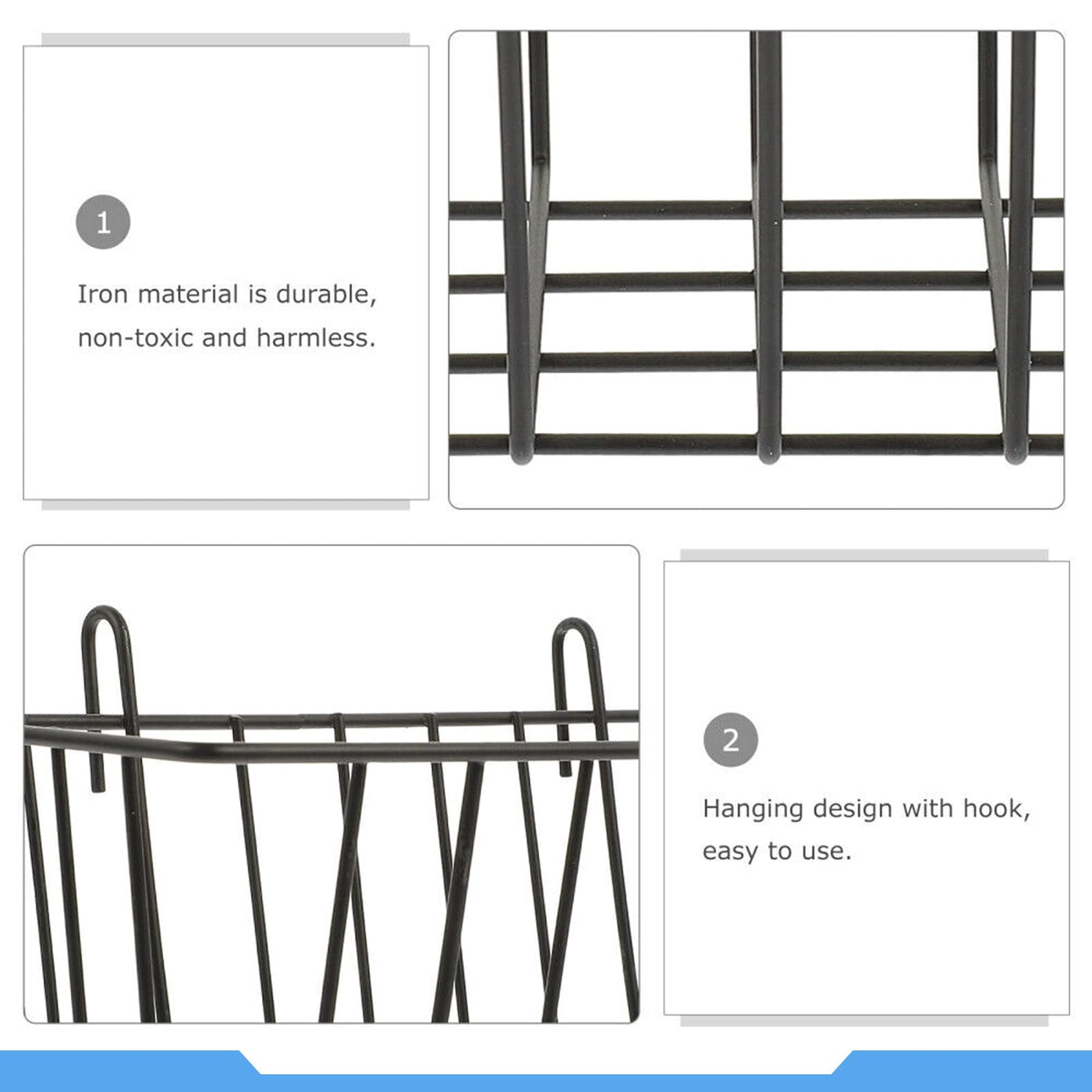 1

Iron material is durable, non-toxic and harmless.

2

Hanging design with hook, easy to use.