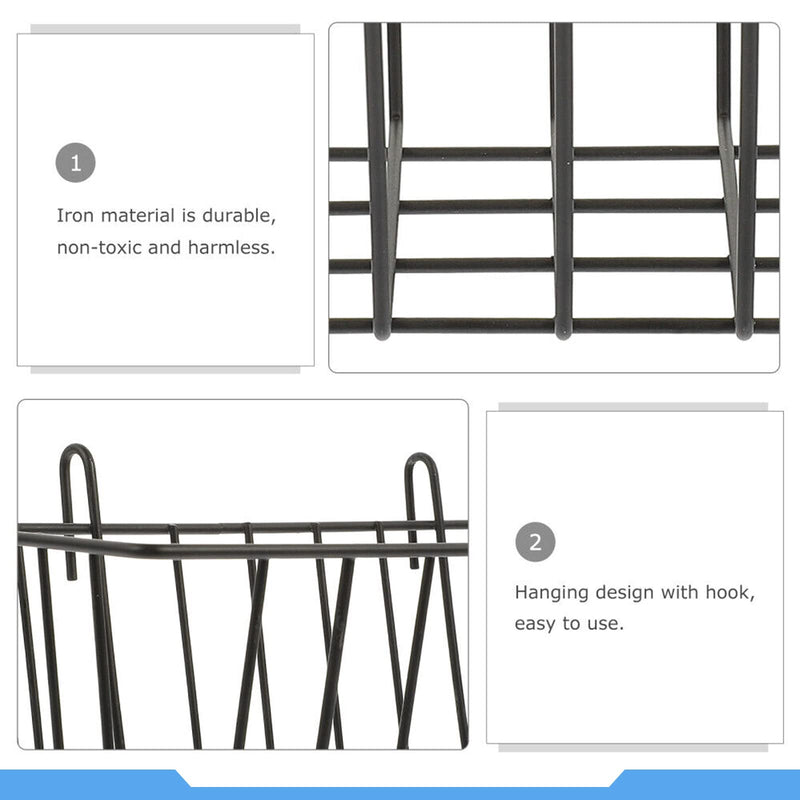 1

Iron material is durable, non-toxic and harmless.

2

Hanging design with hook, easy to use.