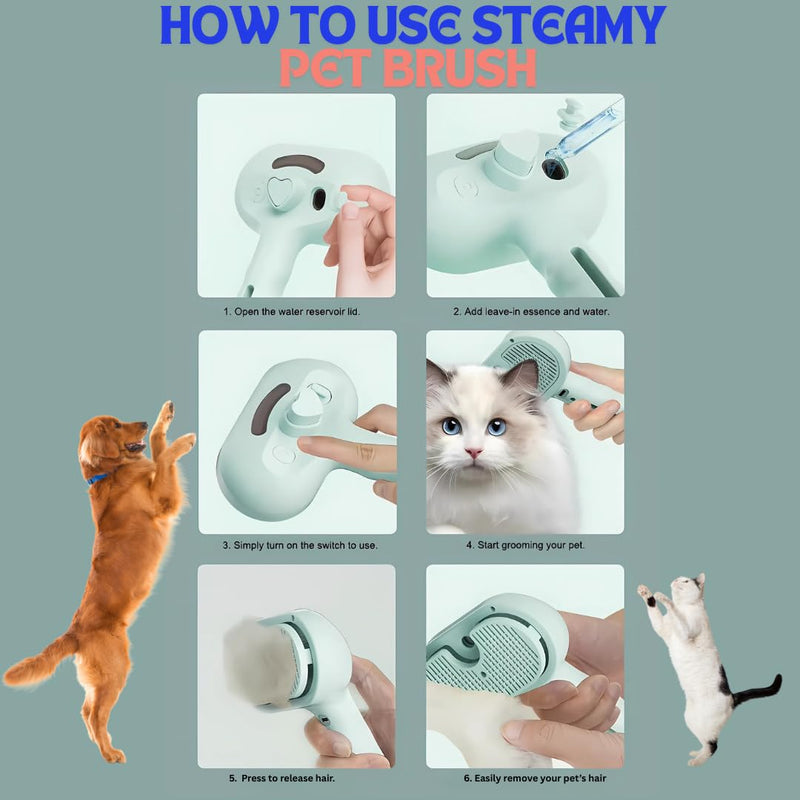 HOW TO USE STEAMY PET BRUSH

1. Open the water reservoir lid.

2. Add leave-in essence and water.

3. Simply turn on the switch to use.

4. Start grooming your pet.

5. Press to release hair.

6. Easily remove your pet's hair