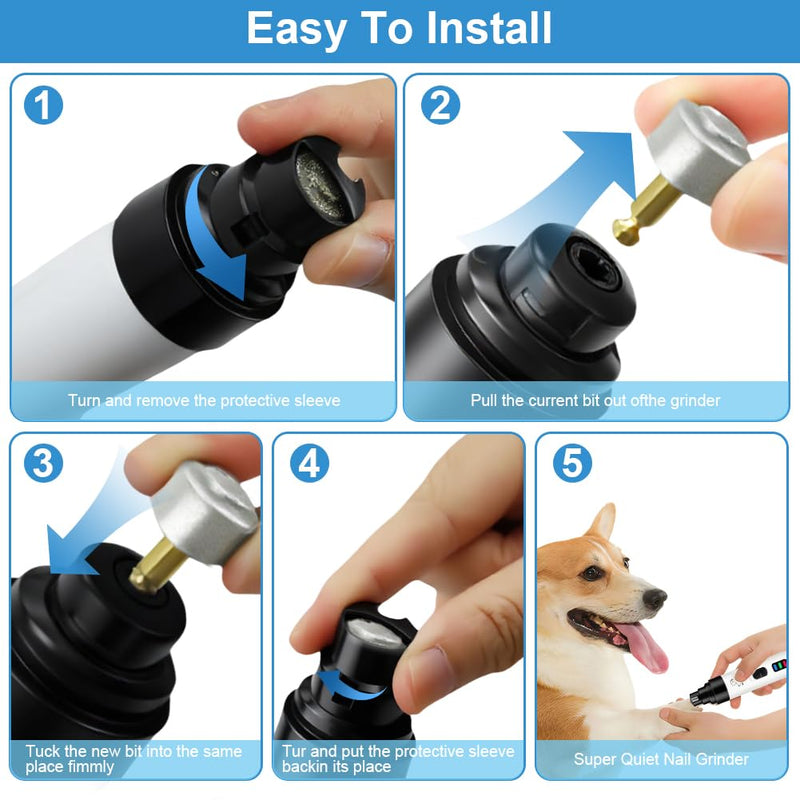 Easy To Install

1

Turn and remove the protective sleeve

2

Pull the current bit out ofthe grinder

3

Tuck the new bit into the same place fimmly

4

Tur and put the protective sleeve backin its place

5

Super Quiet Nail Grinder