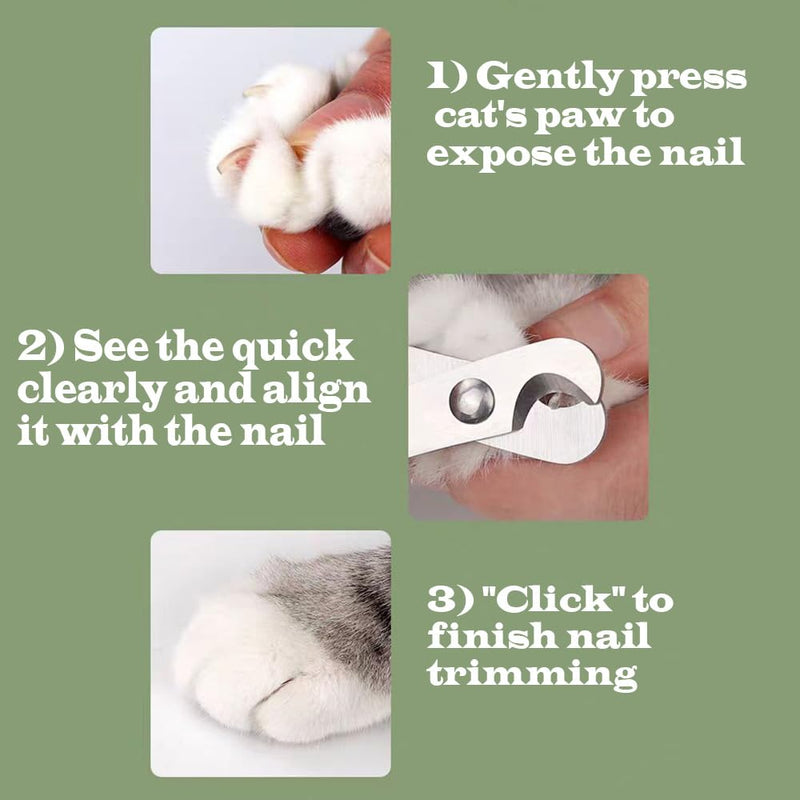 1) Gently press cat's paw to expose the nail

2) See the quick clearly and align it with the nail

3) "Click" to finish nail trimming